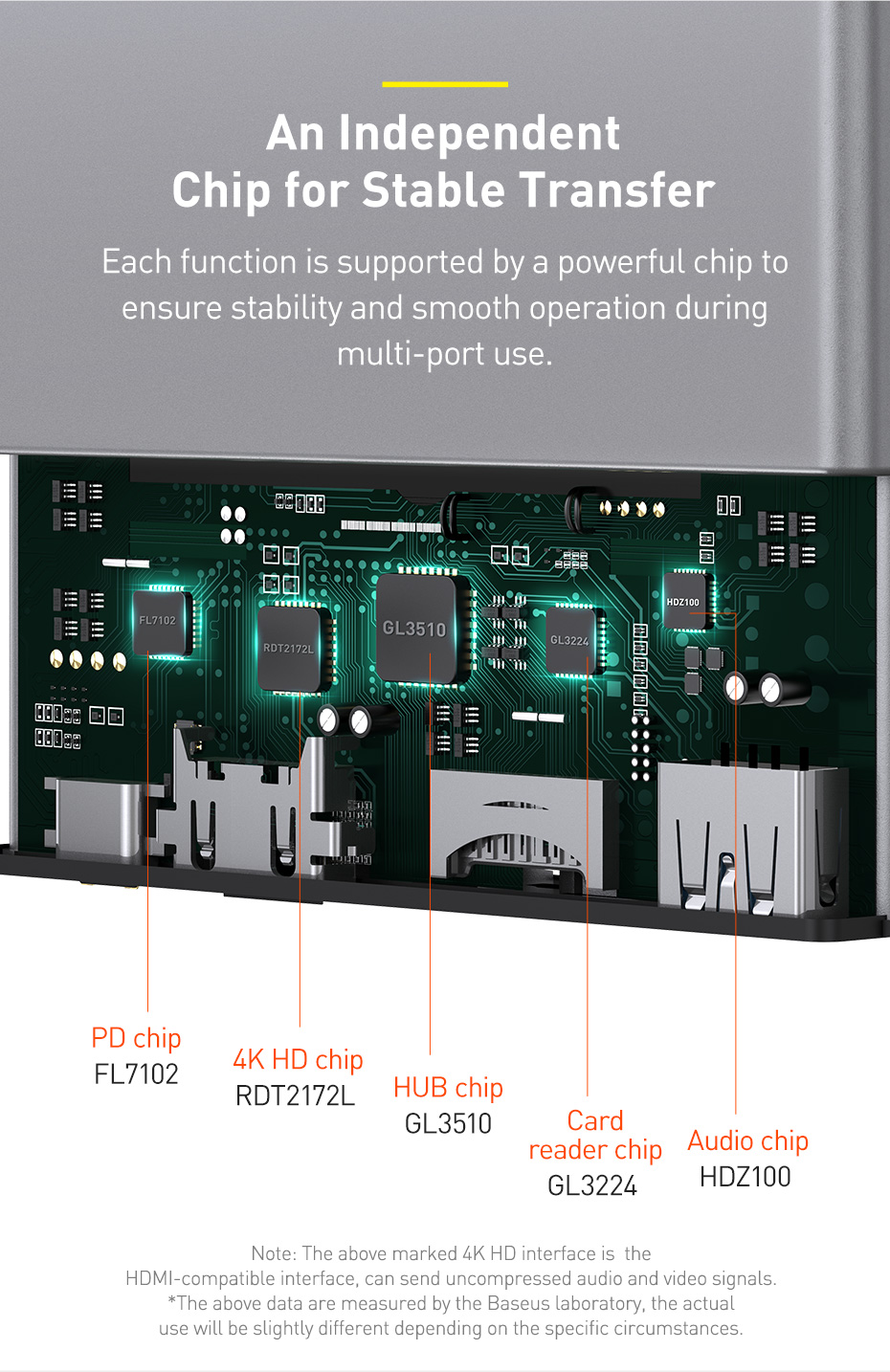 An Independent Chip for Stable Transfer

Each function is supported by a powerful chip to ensure stability and smooth operation during multi-port use.

FL7102

RDT2172L

GL3510

GL3224

HDZ100

PD chip
FL7102

4K HD chip
RDT2172L

HUB chip
GL3510

Card reader chip
GL3224

Audio chip
HDZ100

Note: The above marked 4K HD interface is the HDMI-compatible interface, can send uncompressed audio and video signals.
*The above data are measured by the Baseus laboratory, the actual use will be slightly different depending on the specific circumstances.