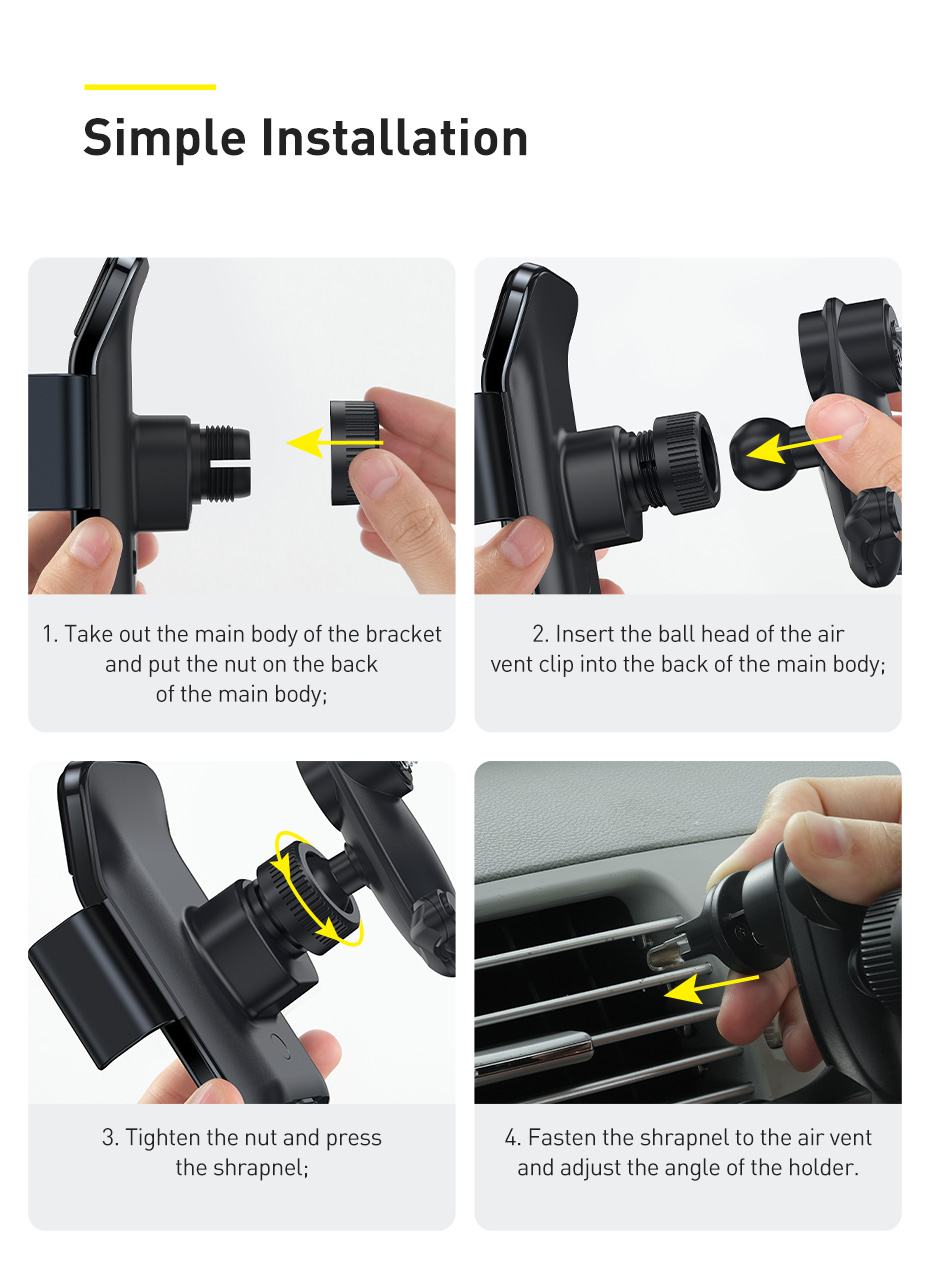 Simple Installation

1. Take out the main body of the bracket and put the nut on the back of the main body;

2. Insert the ball head of the air vent clip into the back of the main body;

3. Tighten the nut and press the shrapnel;

4. Fasten the shrapnel to the air vent and adjust the angle of the holder.