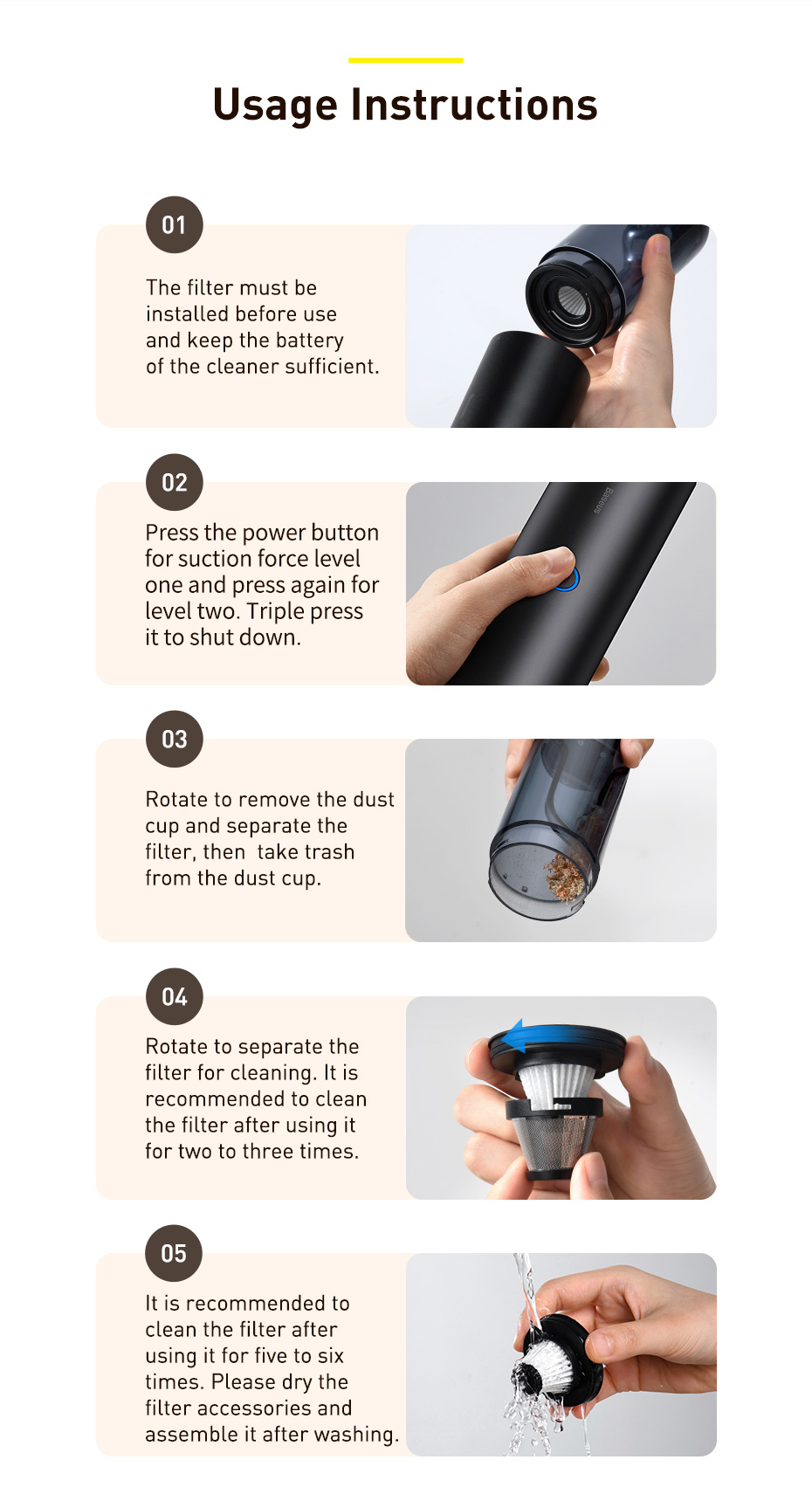 Usage Instructions

01

The filter must be installed before use and keep the battery of the cleaner sufficient.

02

Press the power button for suction force level one and press again for level two. Triple press it to shut down.

Baseus

03

Rotate to remove the dust cup and separate the filter, then take trash from the dust cup.

04

Rotate to separate the filter for cleaning. It is recommended to clean the filter after using it for two to three times.

05

It is recommended to clean the filter after using it for five to six times. Please dry the filter accessories and assemble it after washing.