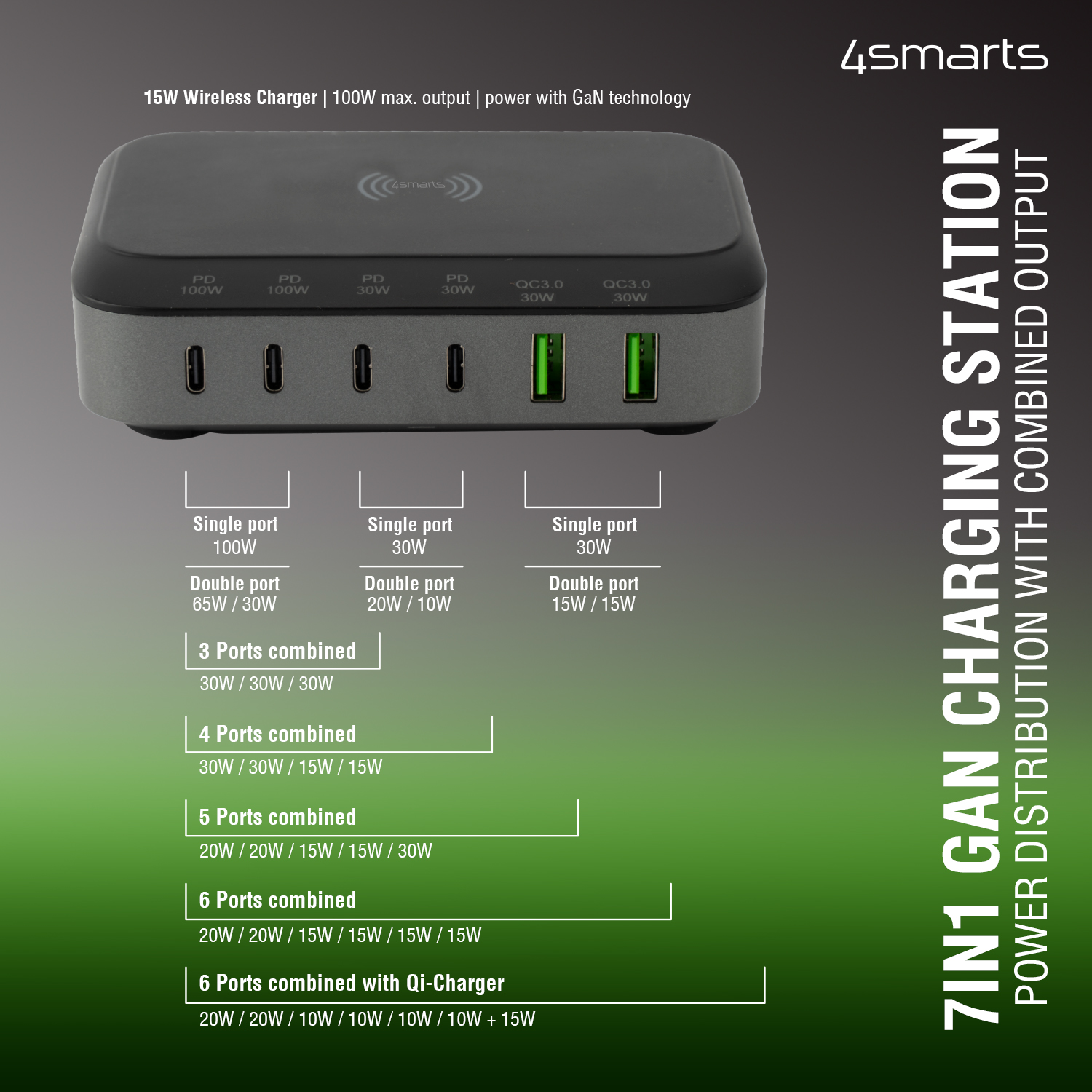 4smarts

15W Wireless Charger | 100W max. output | power with GaN technology

4smarts

PD 100W
PD 100W
PD 30W
PD 30W
QC3.0 30W
QC3.0 30W

Single port
100W

Double port
65W / 30W

Single port
30W

Double port
20W / 10W

Single port
30W

Double port
15W / 15W

3 Ports combined
30W / 30W / 30W

4 Ports combined
30W / 30W / 15W / 15W

5 Ports combined
20W / 20W / 15W / 15W / 30W

6 Ports combined
20W / 20W / 15W / 15W / 15W / 15W

6 Ports combined with Qi-Charger
20W / 20W / 10W / 10W / 10W / 10W + 15W

7IN1 GAN CHARGING STATION
POWER DISTRIBUTION WITH COMBINED OUTPUT