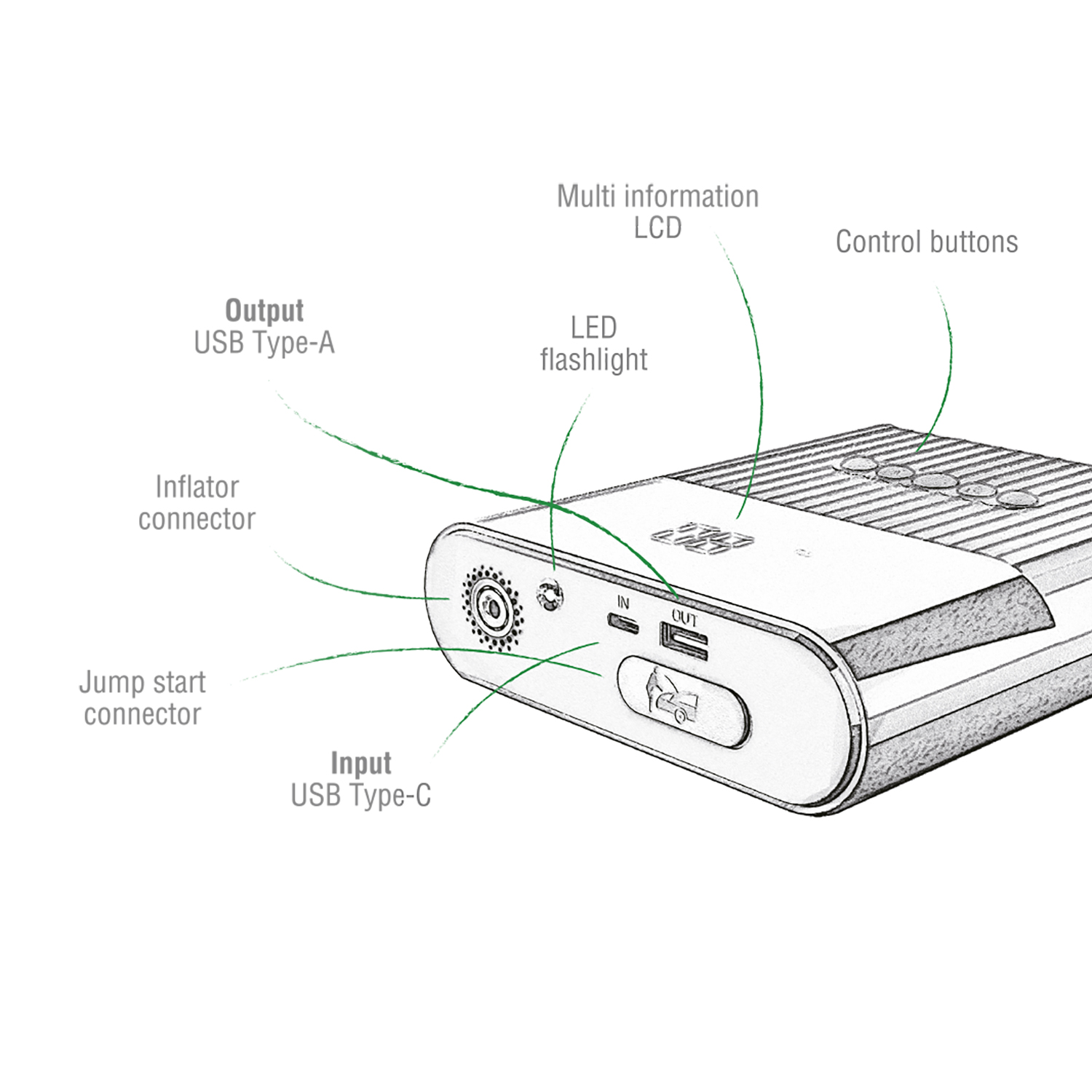 Multi information LCD

Control buttons

Output
USB Type-A

LED flashlight

Inflator connector

Jump start connector

Input
USB Type-C

IN

OUT