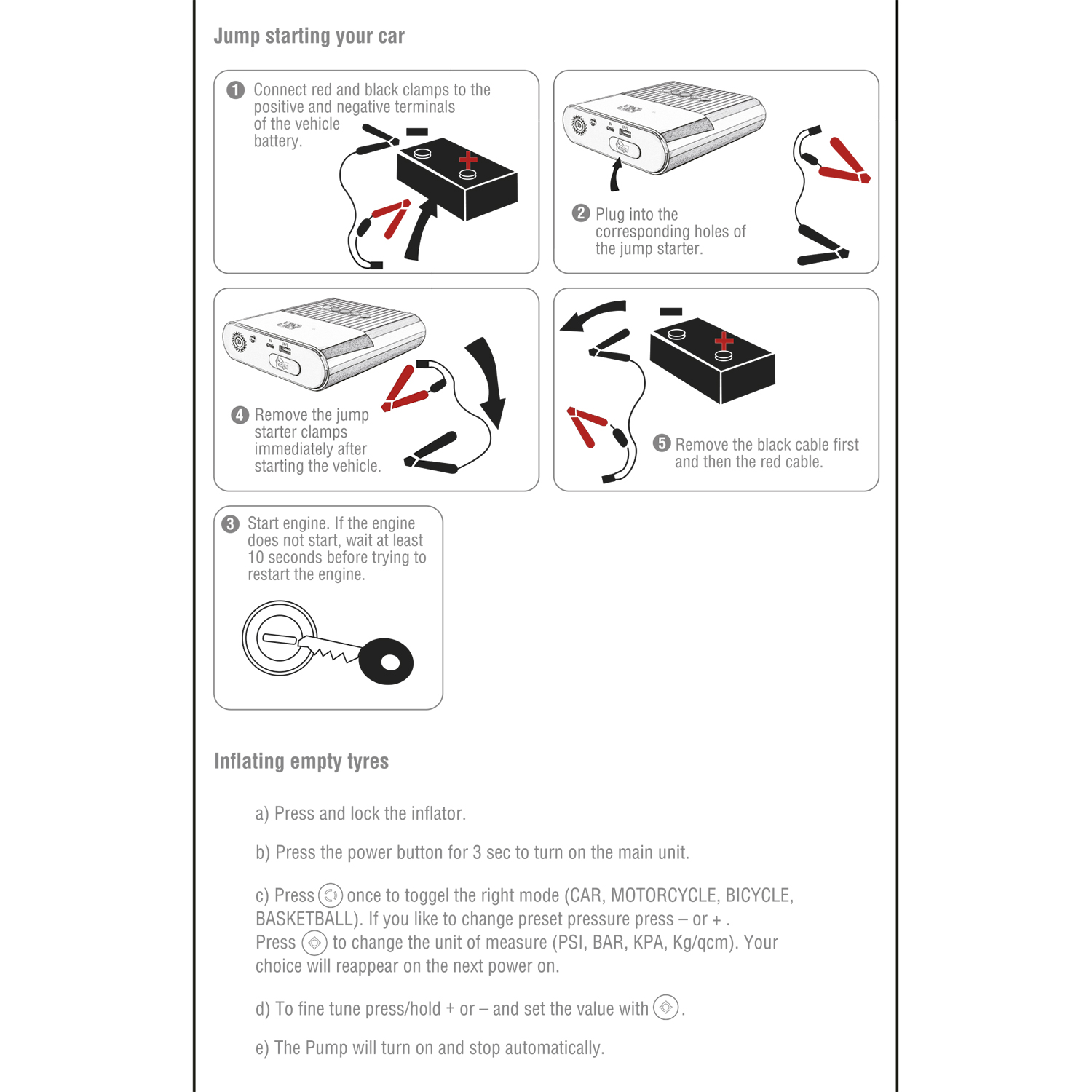 Jump starting your car

1 Connect red and black clamps to the positive and negative terminals of the vehicle battery.

2 Plug into the corresponding holes of the jump starter.

4 Remove the jump starter clamps immediately after starting the vehicle.

5 Remove the black cable first and then the red cable.

3 Start engine. If the engine does not start, wait at least 10 seconds before trying to restart the engine.

Inflating empty tyres

a) Press and lock the inflator.

b) Press the power button for 3 sec to turn on the main unit.

c) Press once to toggel the right mode (CAR, MOTORCYCLE, BICYCLE, BASKETBALL). If you like to change preset pressure press – or + . Press to change the unit of measure (PSI, BAR, KPA, Kg/qcm). Your choice will reappear on the next power on.

d) To fine tune press/hold + or – and set the value with .

e) The Pump will turn on and stop automatically.